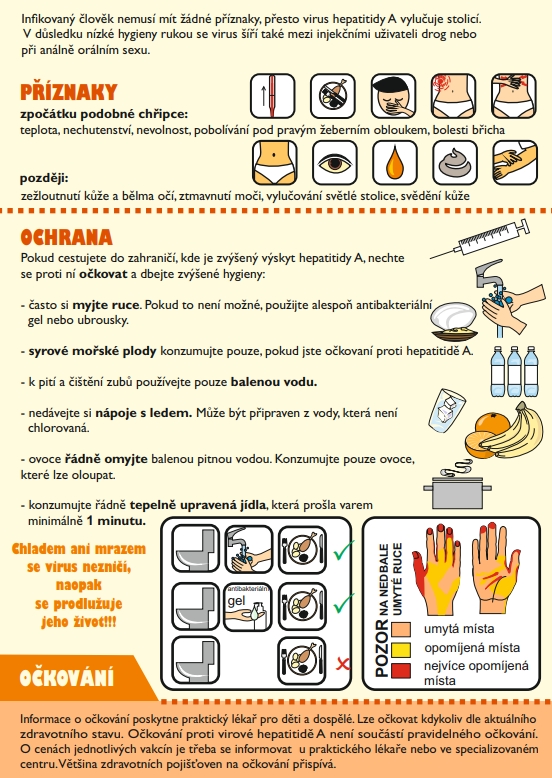 Infikovaný člověk nemusí mít žádné příznaky, přesto virus hepatitidy A vylučuje stolicí. V důsledku nízké hygieny rukou se virus šíří také mezi injekčními uživateli drog nebo při análně orálním sexu.

PŘÍZNAKY

zpočátku podobné chřipce:
teplota, nechutenství, nevolnost, pobolívání pod pravým žeberním obloukem, bolesti břicha

později:
zežloutnutí kůže a bělma očí, ztmavnutí moči, vylučování světlé stolice, svědění kůže

OCHRANA

Pokud cestujete do zahraničí, kde je zvýšený výskyt hepatitidy A, nechte se proti ní očkovat a dbejte zvýšené hygieny:

- často si myjte ruce. Pokud to není možné, použijte alespoň antibakteriální gel nebo ubrousky.

- syrové mořské plody konzumujte pouze, pokud jste očkovaní proti hepatitidě A.

- k pití a čištění zubů používejte pouze balenou vodu.

- nedávejte si nápoje s ledem. Může být připraven z vody, která není chlorovaná.

- ovoce řádně omyjte balenou pitnou vodou. Konzumujte pouze ovoce, které lze oloupat.

- konzumujte řádně tepelně upravená jídla, která prošla varem minimálně 1 minutu.

Chladem ani mrazem se virus nezničí, naopak se prodlužuje jeho život!!!

antibakteriální gel

POZOR NA NEDBALE UMYTÉ RUCE
umytá místa
opomíjená místa
nejvíce opomíjená místa

OČKOVÁNÍ

Informace o očkování poskytne praktický lékař pro děti a dospělé. Lze očkovat kdykoliv dle aktuálního zdravotního stavu. Očkování proti virové hepatitidě A není součástí pravidelného očkování. O cenách jednotlivých vakcín je třeba se informovat u praktického lékaře nebo ve specializovaném centru. Většina zdravotních pojišťoven na očkování přispívá.